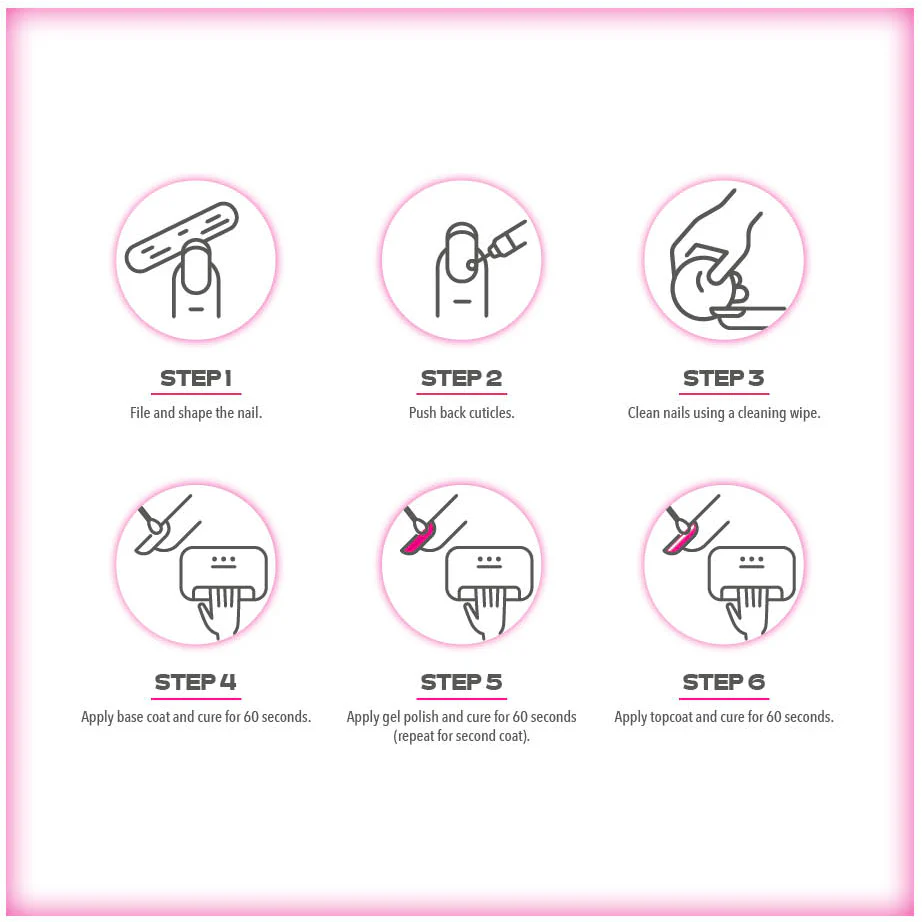 STEP 1
File and shape the nail.

STEP 2
Push back cuticles.

STEP 3
Clean nails using a cleaning wipe.

STEP 4
Apply base coat and cure for 60 seconds.

STEP 5
Apply gel polish and cure for 60 seconds (repeat for second coat).

STEP 6
Apply topcoat and cure for 60 seconds.